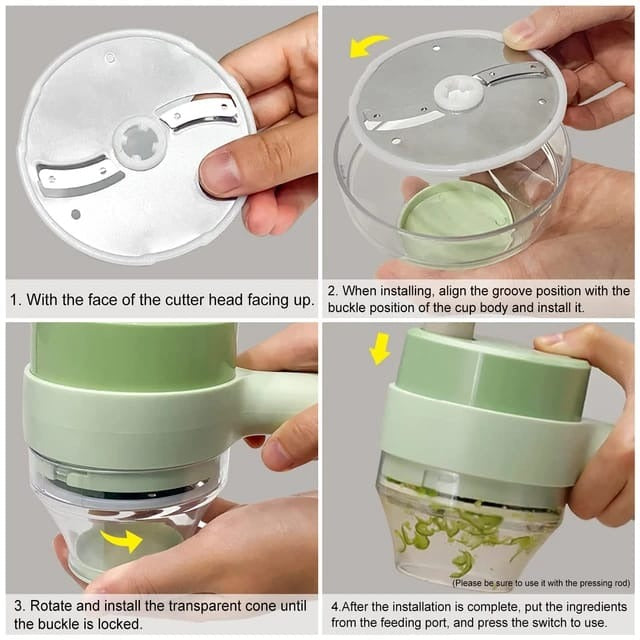 1. With the face of the cutter head facing up.

2. When installing, align the groove position with the buckle position of the cup body and install it.

3. Rotate and install the transparent cone until the buckle is locked.

(Please be sure to use it with the pressing rod)

4.After the installation is complete, put the ingredients from the feeding port, and press the switch to use.